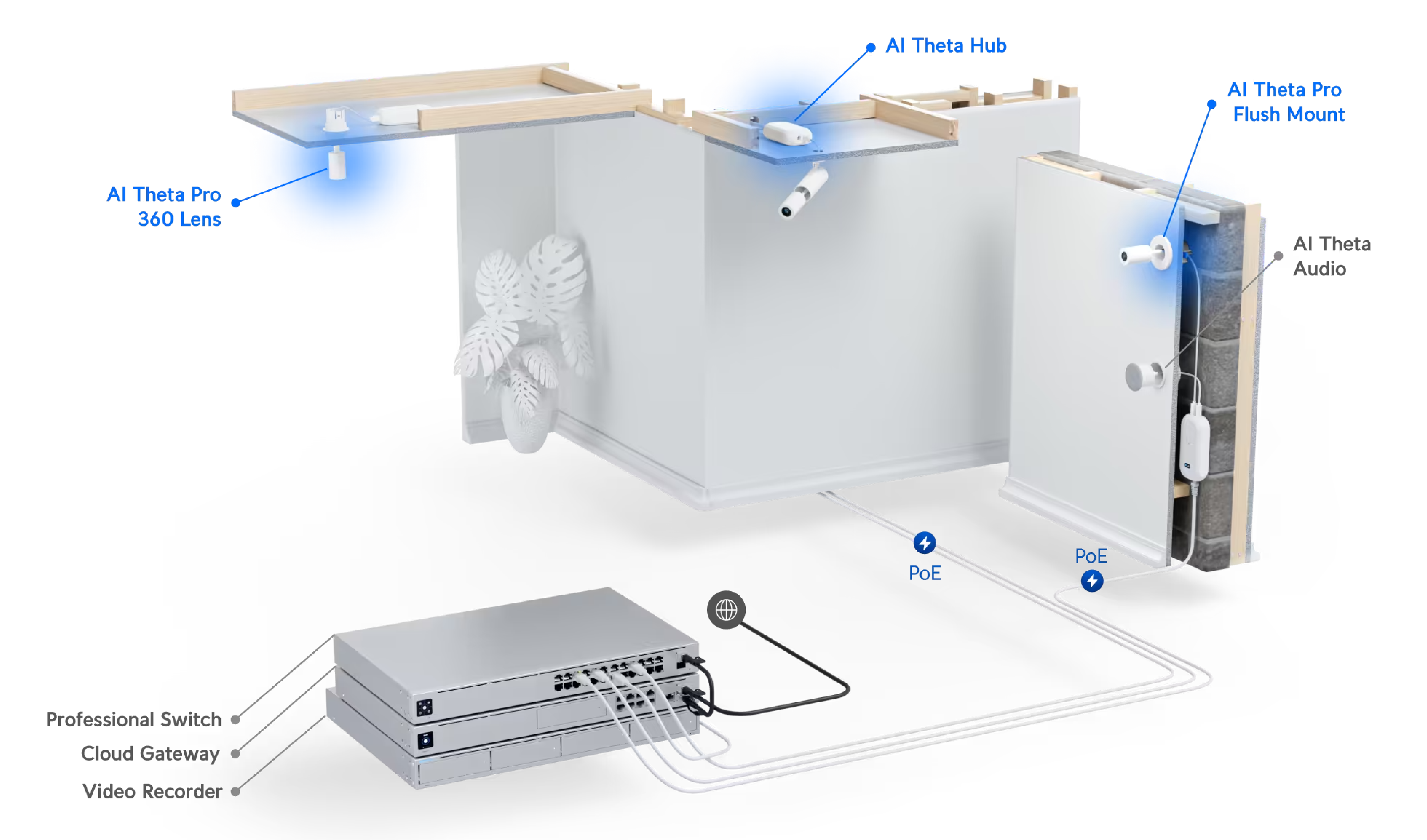 AI Theta Hub

AI Theta Pro
Flush Mount

AI Theta Pro
360 Lens

AI Theta
Audio

PoE

PoE

Professional Switch

Cloud Gateway

Video Recorder