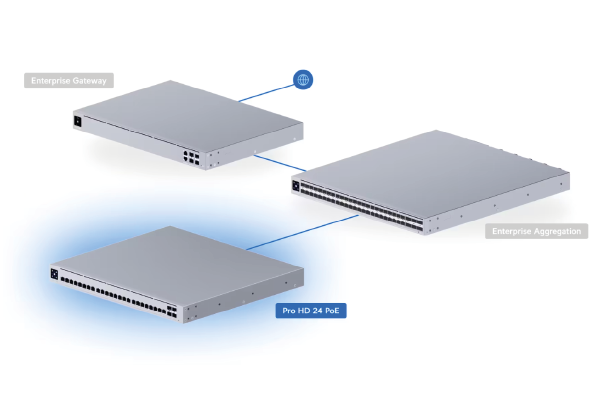 Enterprise Gateway

Enterprise Aggregation

Pro HD 24 PoE