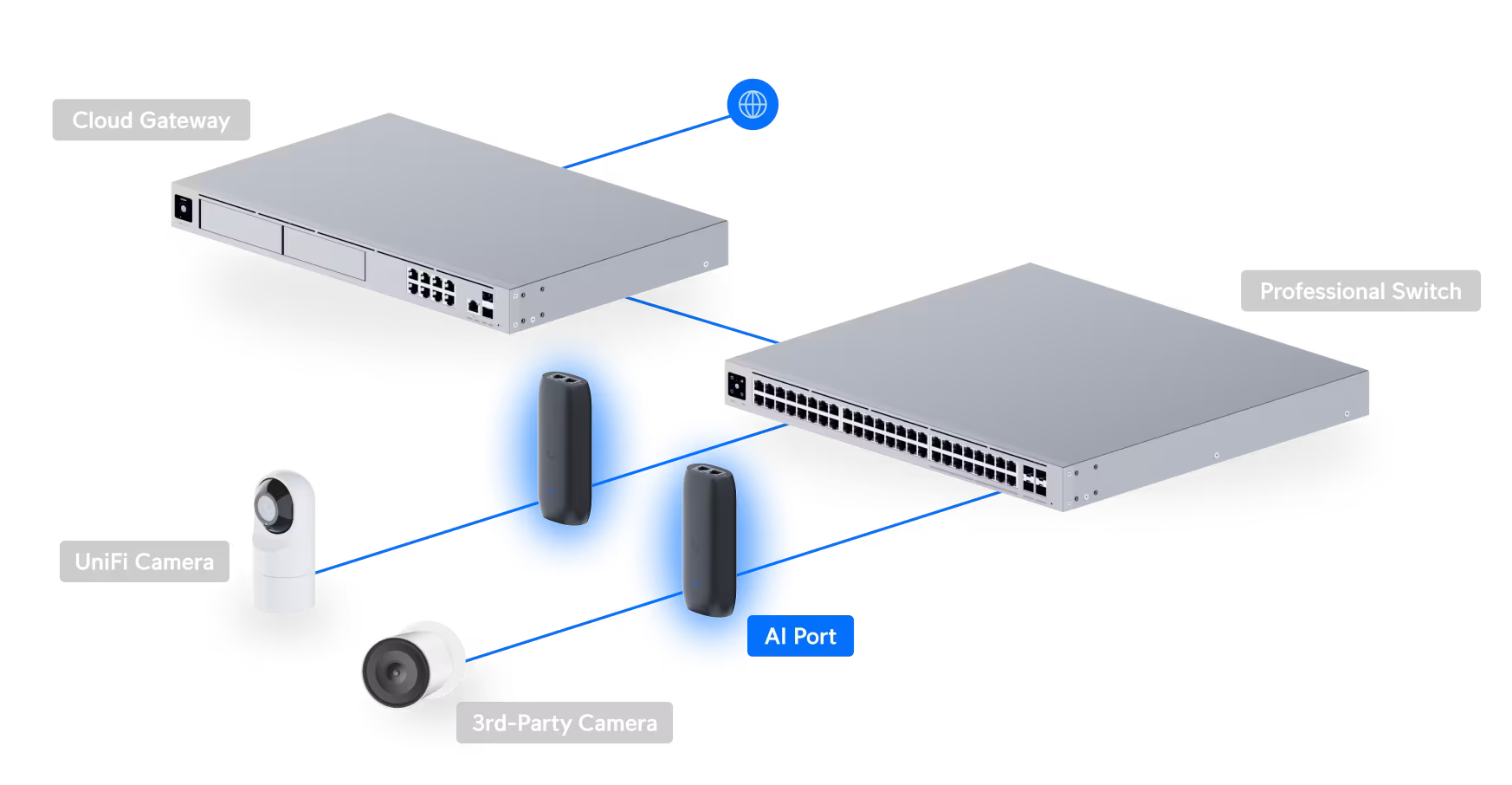 Cloud Gateway

Professional Switch

UniFi Camera

AI Port

3rd-Party Camera