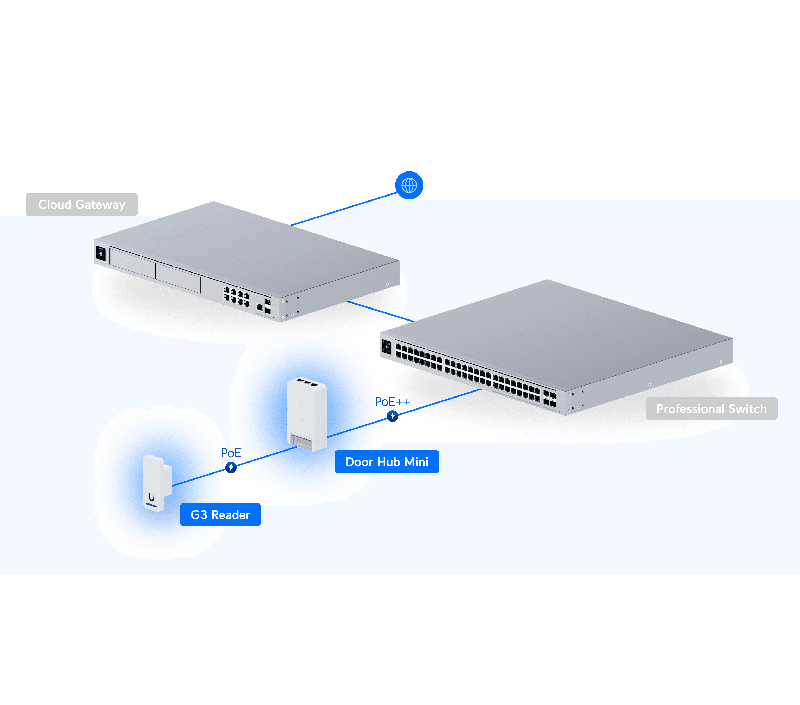 Cloud Gateway

Professional Switch

PoE++

Door Hub Mini

PoE

G3 Reader