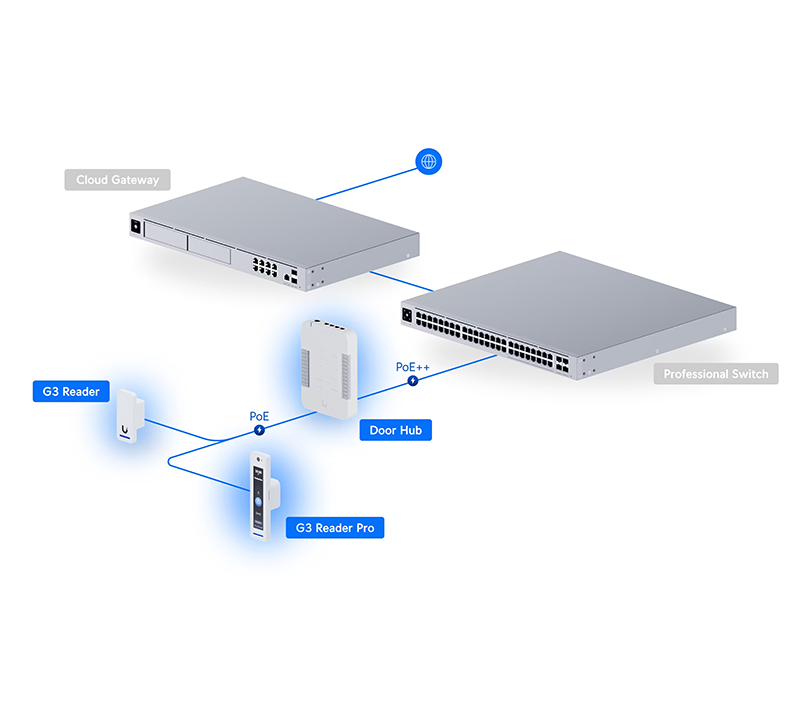 Cloud Gateway

Professional Switch

PoE++

G3 Reader

PoE

Door Hub

G3 Reader Pro