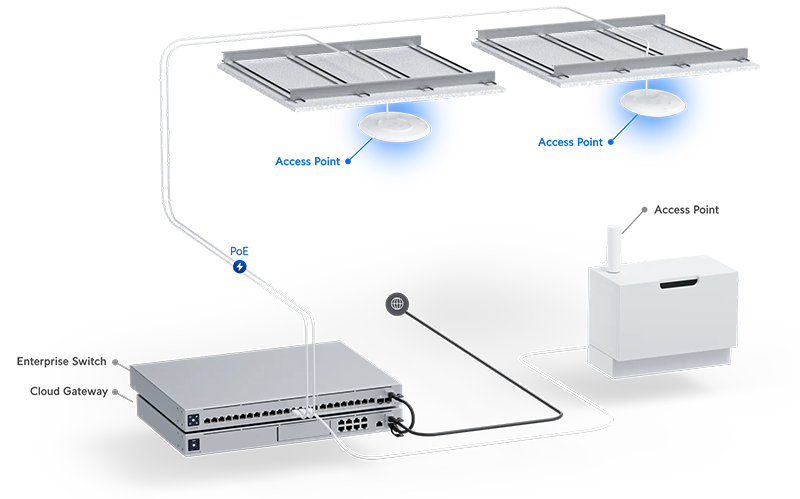 Access Point

Access Point

Access Point

PoE

Enterprise Switch

Cloud Gateway