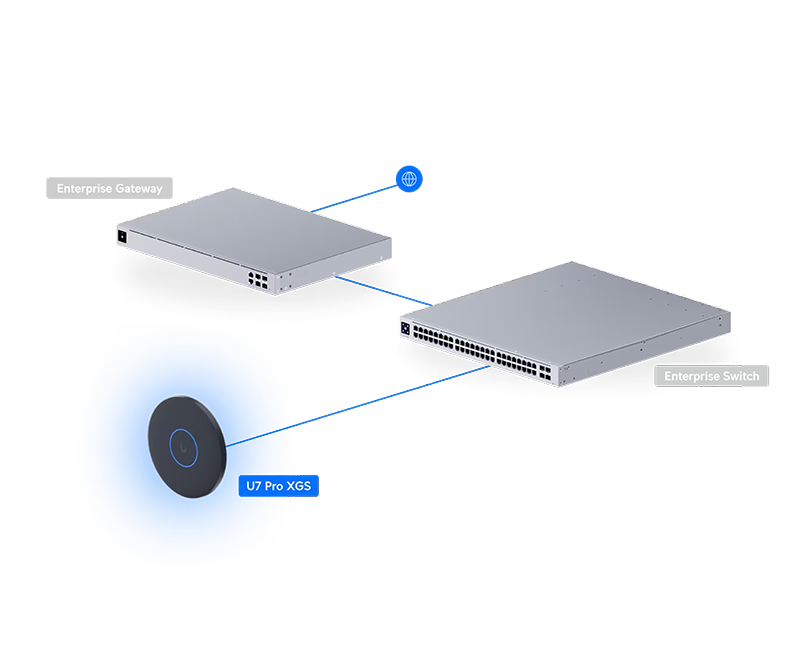 Enterprise Gateway

Enterprise Switch

U7 Pro XGS