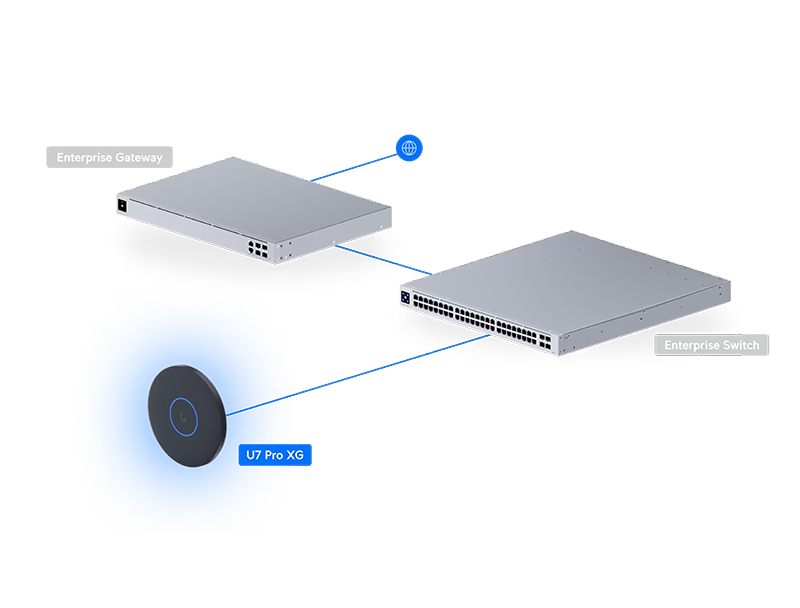 Enterprise Gateway

Enterprise Switch

U7 Pro XG