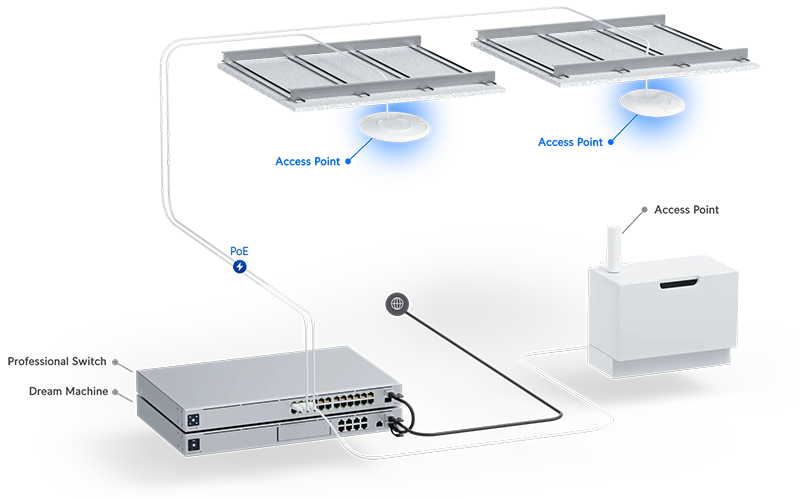 Access Point

Access Point

Access Point

PoE

Professional Switch

Dream Machine